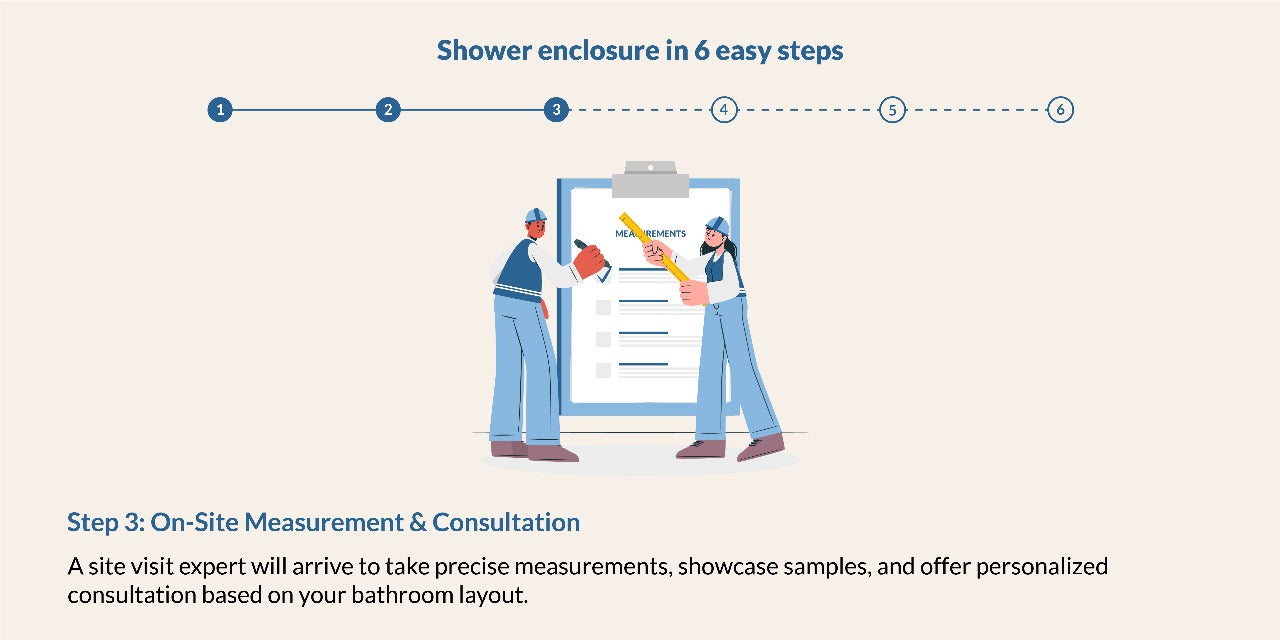 Shower enclosure in 6 easy steps

1 2 3 4 5 6

MEASUREMENTS

Step 3: On-Site Measurement & Consultation

A site visit expert will arrive to take precise measurements, showcase samples, and offer personalized consultation based on your bathroom layout.